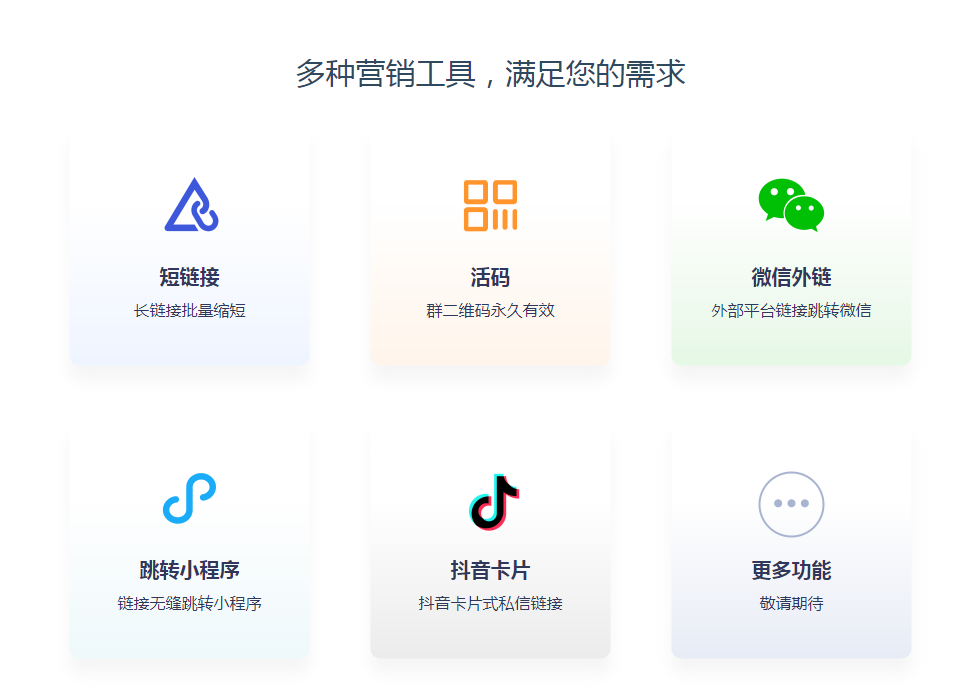 多种营销工具，满足您的需求

短链接
长链接批量缩短

活码
群二维码永久有效

微信外链
外部平台链接跳转微信

跳转小程序
链接无缝跳转小程序

抖音卡片
抖音卡片式私信链接

更多功能
敬请期待